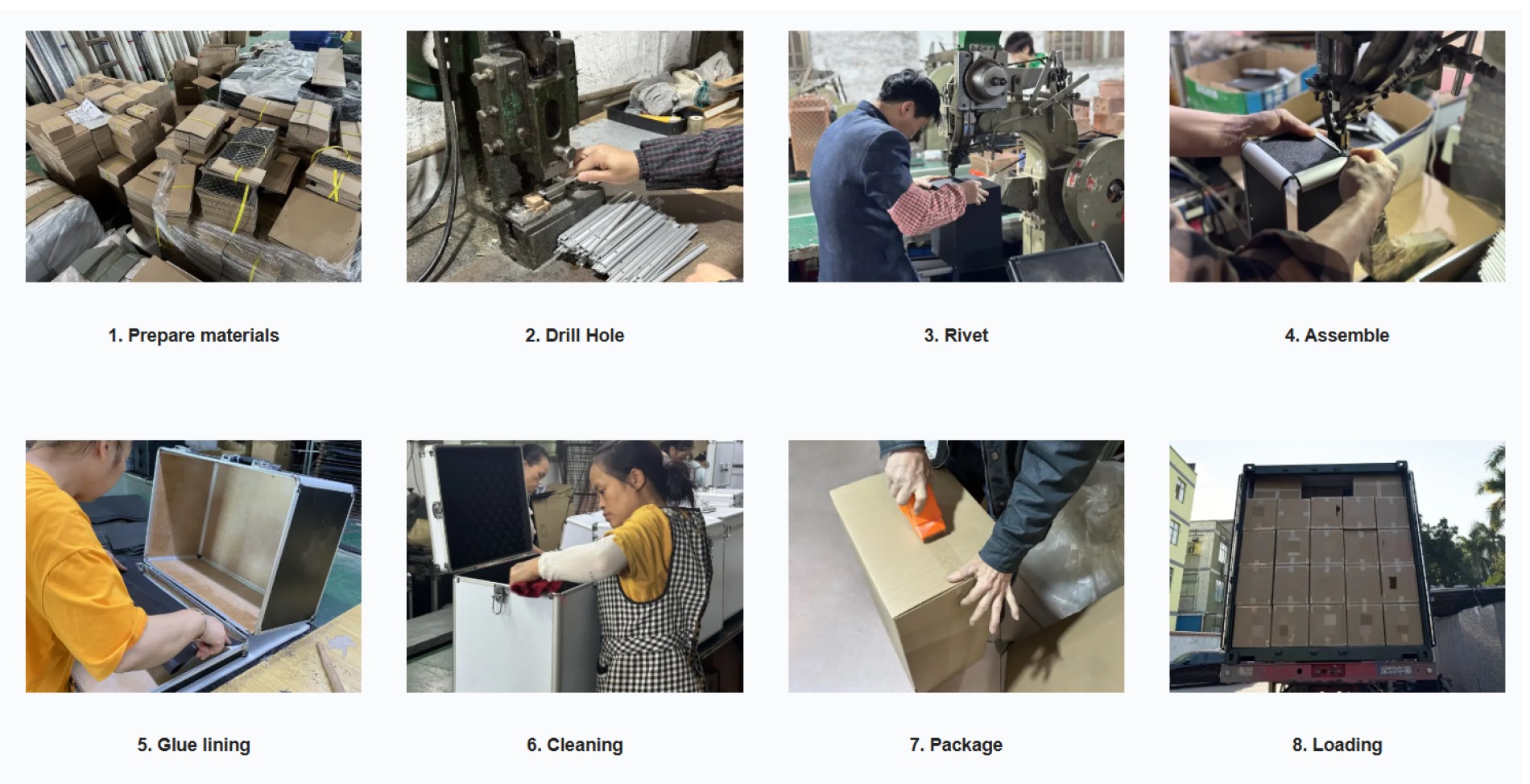 1. Prepare materials

2. Drill Hole

3. Rivet

4. Assemble

5. Glue lining

6. Cleaning

7. Package

8. Loading